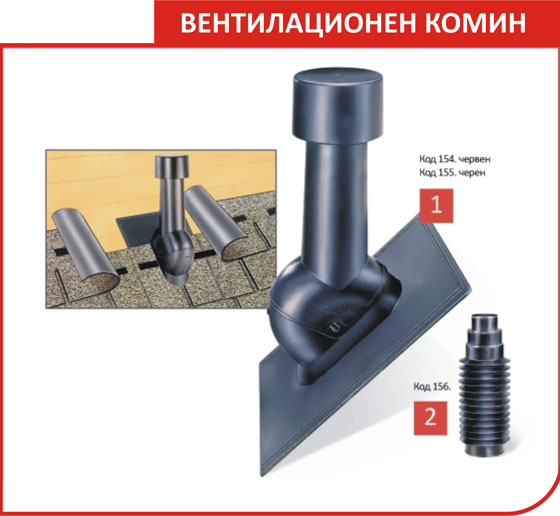 ВЕНТИЛАЦИОНЕН КОМИН

Код 154. червен
Код 155. черен

1

Код 156.

2