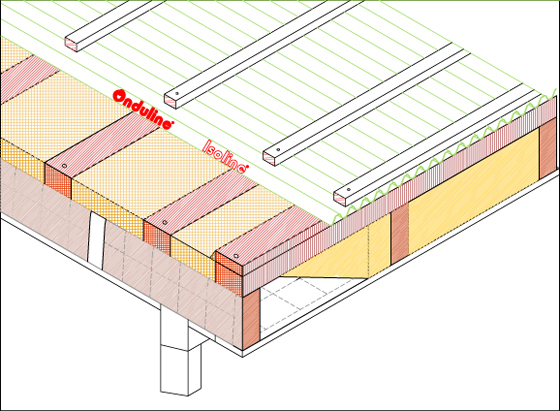 Onduline
Isoline