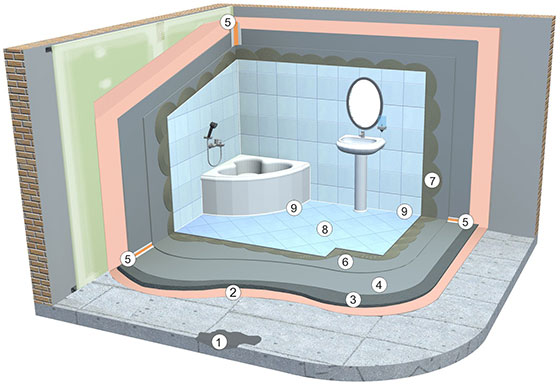 5
7
9
9
5
8
5
6
4
2
3
1