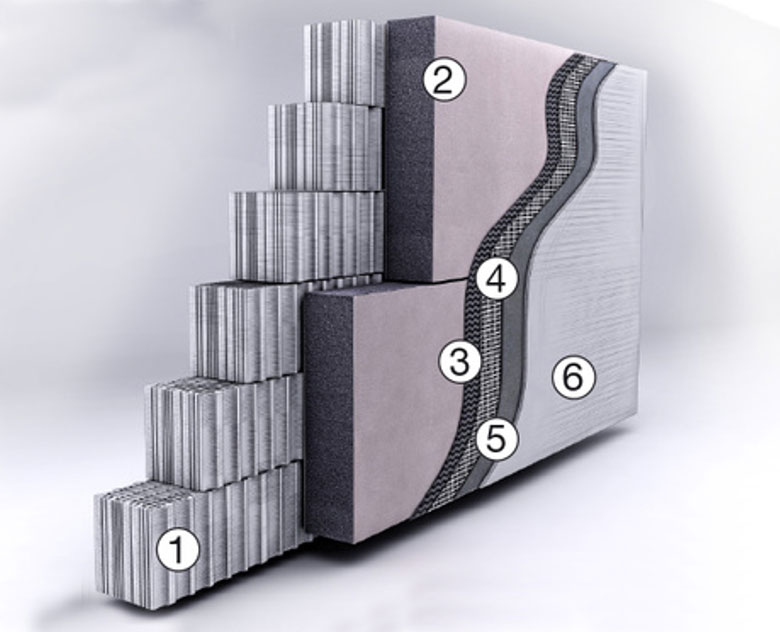 2
4
3
6
5
1